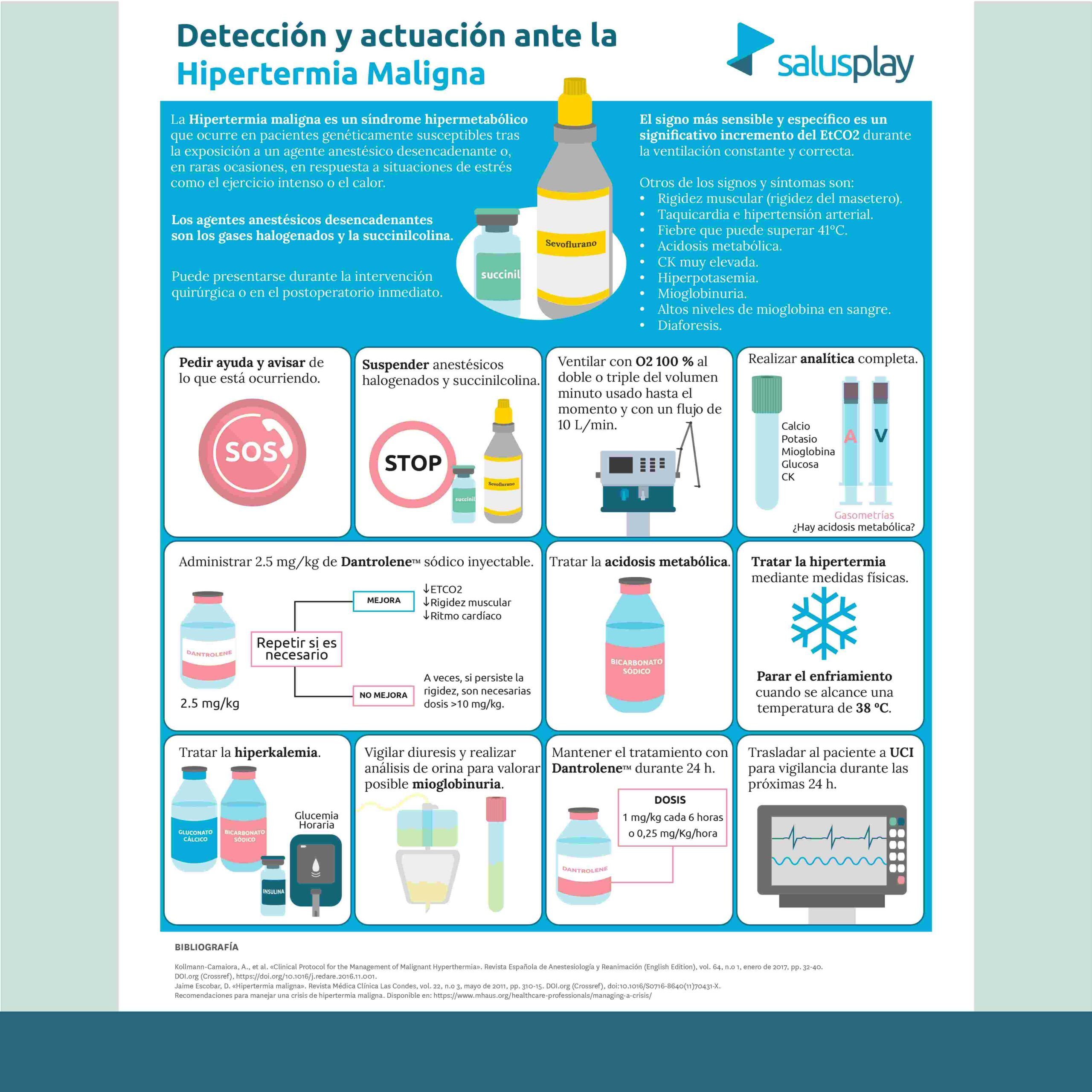 Detección y actuación ante la
Hipertermia Maligna

salusplay

La Hipertermia maligna es un síndrome hipermetabólico que ocurre en pacientes genéticamente susceptibles tras la exposición a un agente anestésico desencadenante o, en raras ocasiones, en respuesta a situaciones de estrés como el ejercicio intenso o el calor.

Los agentes anestésicos desencadenantes son los gases halogenados y la succinilcolina.

Puede presentarse durante la intervención quirúrgica o en el postoperatorio inmediato.

succinil

Sevoflurano

El signo más sensible y específico es un significativo incremento del EtCO2 durante la ventilación constante y correcta.

Otros de los signos y síntomas son:
• Rigidez muscular (rigidez del masetero).
• Taquicardia e hipertensión arterial.
• Fiebre que puede superar 41ºC.
• Acidosis metabólica.
• CK muy elevada.
• Hiperpotasemia.
• Mioglobinuria.
• Altos niveles de mioglobina en sangre.
• Diaforesis.

Pedir ayuda y avisar de lo que está ocurriendo.

SOS

Suspender anestésicos halogenados y succinilcolina.

STOP

succinil

Sevoflurano

Ventilar con O2 100 % al doble o triple del volumen minuto usado hasta el momento y con un flujo de 10 L/min.

Realizar analítica completa.

Calcio
Potasio
Mioglobina
Glucosa
CK

A V

Gasometrías
¿Hay acidosis metabólica?

Administrar 2.5 mg/kg de Dantrolene™ sódico inyectable.

DANTROLENE

2.5 mg/kg

Repetir si es necesario

MEJORA

↓ETCO2
↓Rigidez muscular
↓Ritmo cardíaco

NO MEJORA

A veces, si persiste la rigidez, son necesarias dosis >10 mg/kg.

Tratar la acidosis metabólica.

BICARBONATO SÓDICO

Tratar la hipertermia mediante medidas físicas.

Parar el enfriamiento cuando se alcance una temperatura de 38 ºC.

Tratar la hiperkalemia.

GLUCONATO CÁLCICO

BICARBONATO SÓDICO

INSULINA

Glucemia Horaria

Vigilar diuresis y realizar análisis de orina para valorar posible mioglobinuria.

Mantener el tratamiento con Dantrolene™ durante 24 h.

DOSIS
1 mg/kg cada 6 horas
o 0,25 mg/Kg/hora

DANTROLENE

Trasladar al paciente a UCI para vigilancia durante las próximas 24 h.

BIBLIOGRAFÍA

Kollmann-Camaiora, A., et al. «Clinical Protocol for the Management of Malignant Hyperthermia». Revista Española de Anestesiología y Reanimación (English Edition), vol. 64, n.o 1, enero de 2017, pp. 32-40. DOI.org (Crossref), https://doi.org/10.1016/j.redare.2016.11.001.
Jaime Escobar, D. «Hipertermia maligna». Revista Médica Clínica Las Condes, vol. 22, n.o 3, mayo de 2011, pp. 310-15. DOI.org (Crossref), doi:10.1016/S0716-8640(11)70431-X.
Recomendaciones para manejar una crisis de hipertermia maligna. Disponible en: https://www.mhaus.org/healthcare-professionals/managing-a-crisis/